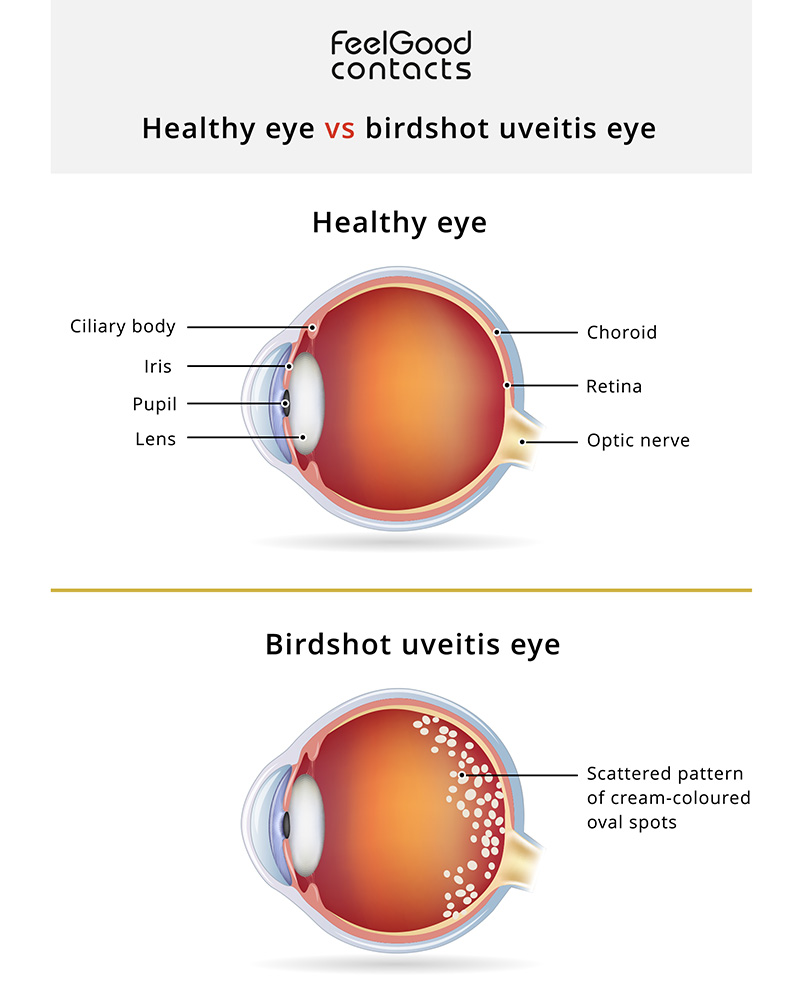 FeelGood contacts

Healthy eye vs birdshot uveitis eye

Healthy eye

Ciliary body
Iris
Pupil
Lens
Choroid
Retina
Optic nerve

Birdshot uveitis eye

Scattered pattern of cream-coloured oval spots