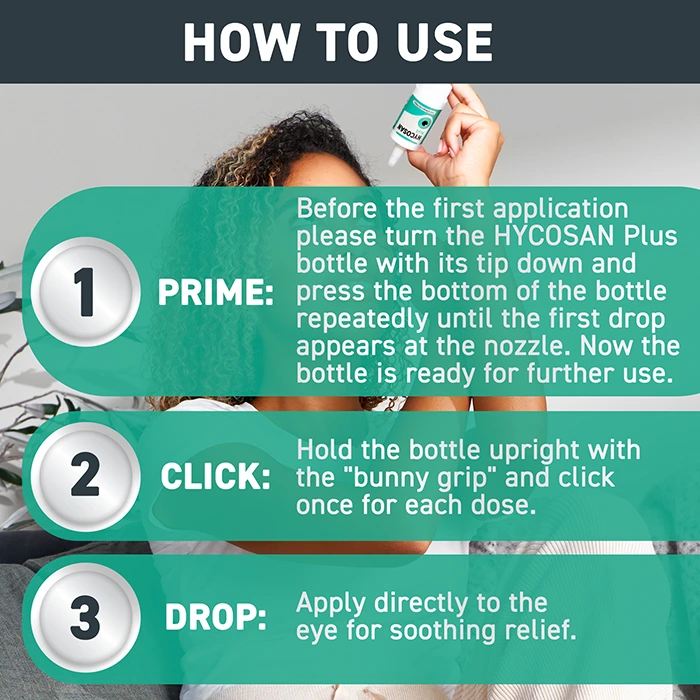 HOW TO USE

HYCOSAN

1 PRIME: Before the first application please turn the HYCOSAN Plus bottle with its tip down and press the bottom of the bottle repeatedly until the first drop appears at the nozzle. Now the bottle is ready for further use.

2 CLICK: Hold the bottle upright with the "bunny grip" and click once for each dose.

3 DROP: Apply directly to the eye for soothing relief.